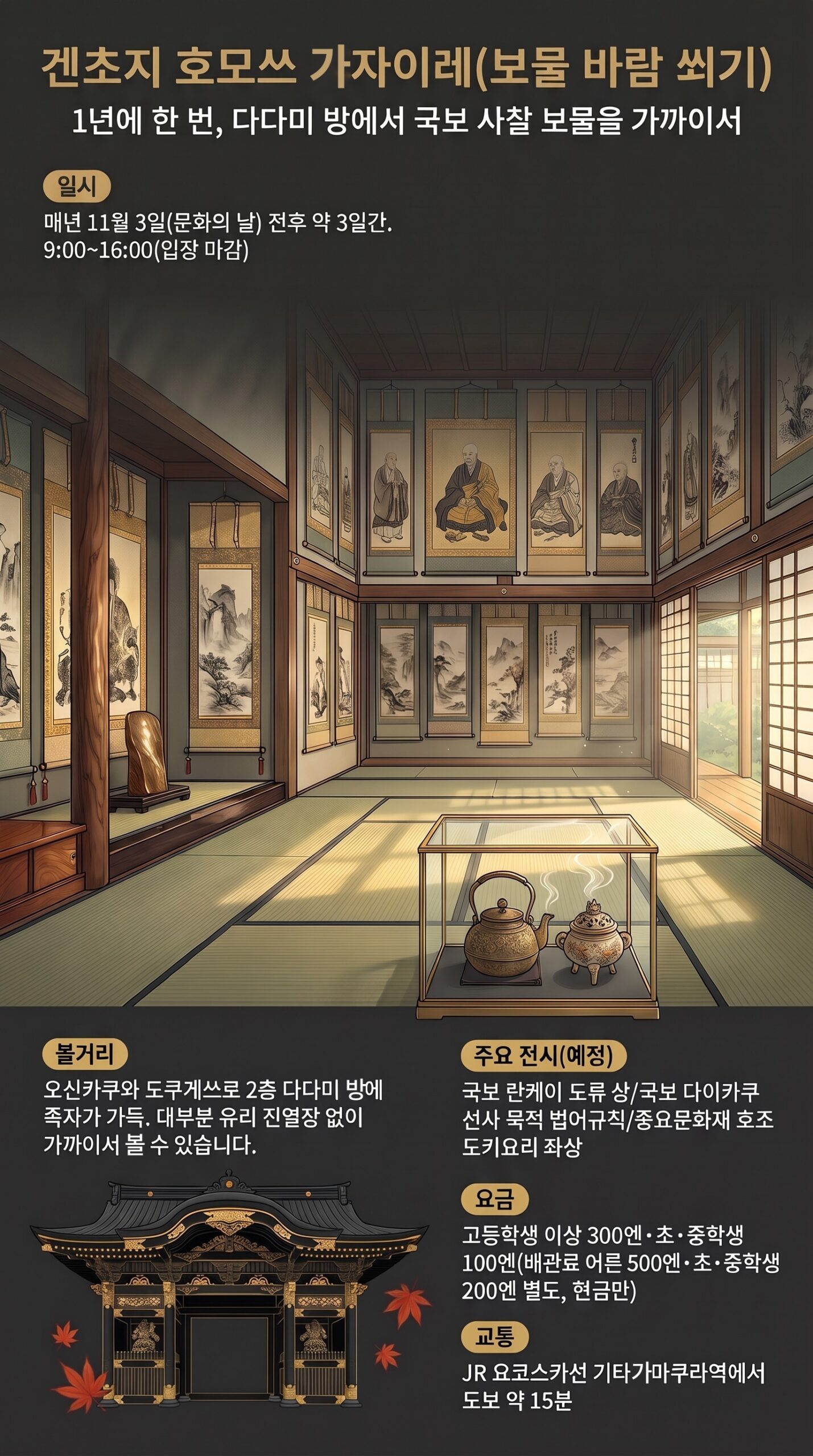 겐초지 호모쓰 가자이레(보물 바람 쐬기)

1년에 한 번, 다다미 방에서 국보 사찰 보물을 가까이서

일시

매년 11월 3일(문화의 날) 전후 약 3일간.
9:00~16:00(입장 마감)

볼거리

오신카쿠와 도쿠게쓰로 2층 다다미 방에 족자가 가득. 대부분 유리 진열장 없이 가까이서 볼 수 있습니다.

주요 전시(예정)

국보 란케이 도류 상/국보 다이카쿠 선사 묵적 법어규칙/중요문화재 호조 도키요리 좌상

요금

고등학생 이상 300엔·초·중학생 100엔(배관료 어른 500엔·초·중학생 200엔 별도, 현금만)

교통

JR 요코스카선 기타가마쿠라역에서 도보 약 15분